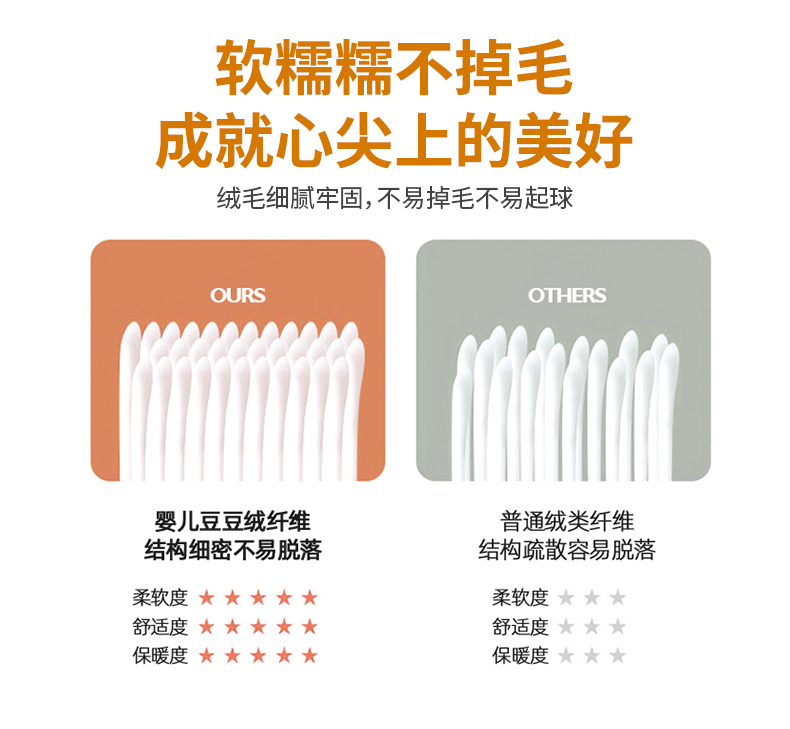 软糯糯不掉毛
成就心尖上的美好

绒毛细腻牢固，不易掉毛不易起球

OURS

婴儿豆豆绒纤维
结构细密不易脱落

柔软度 ★★★★★
舒适度 ★★★★★
保暖度 ★★★★★

OTHERS

普通绒类纤维
结构疏散容易脱落

柔软度 ★★★
舒适度 ★★★
保暖度 ★★★